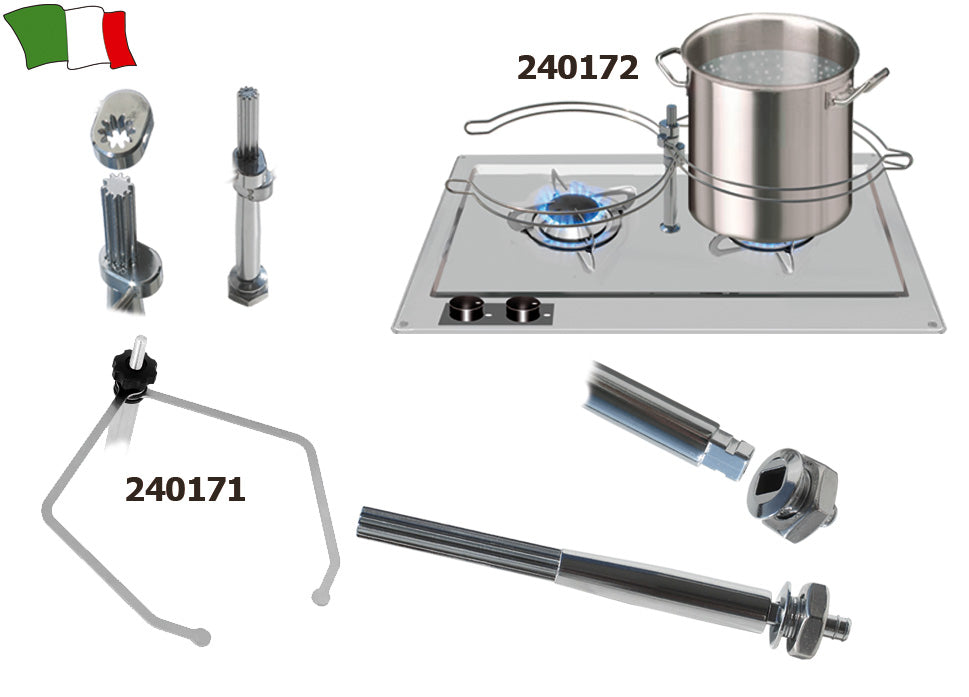 240172

240171